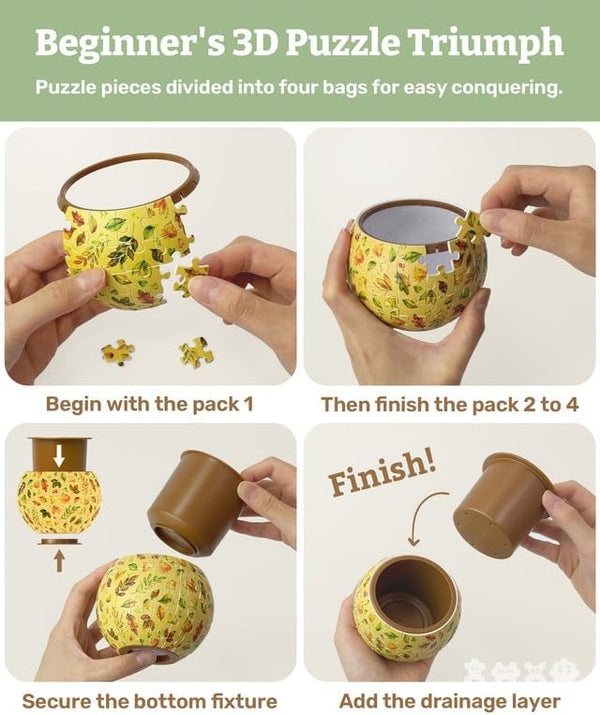 Beginner's 3D Puzzle Triumph

Puzzle pieces divided into four bags for easy conquering.

Begin with the pack 1

Then finish the pack 2 to 4

Finish!

Secure the bottom fixture

Add the drainage layer